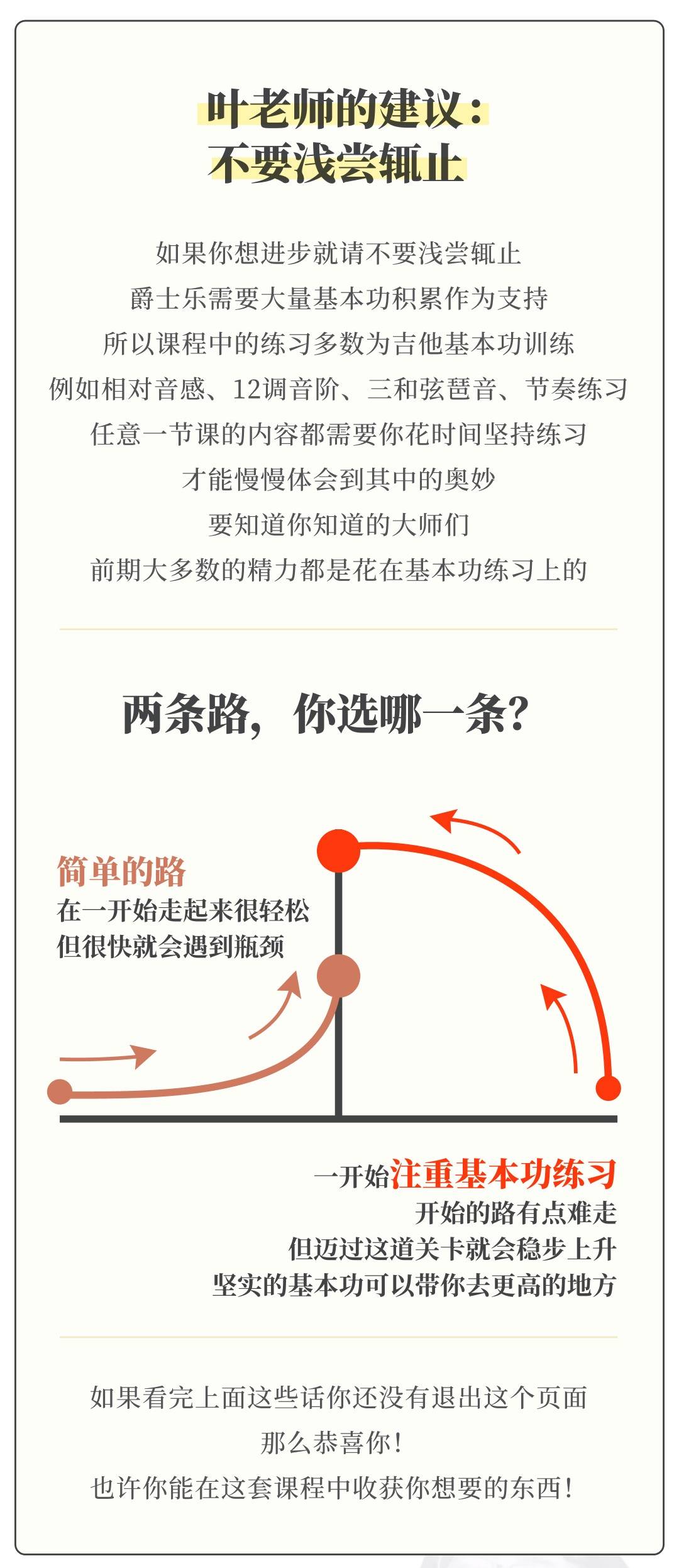 叶老师的建议：
不要浅尝辄止

如果你想进步就请不要浅尝辄止
爵士乐需要大量基本功积累作为支持
所以课程中的练习多数为吉他基本功训练
例如相对音感、12调音阶、三和弦琶音、节奏练习
任意一节课的内容都需要你花时间坚持练习
才能慢慢体会到其中的奥妙
要知道你知道的大师们
前期大多数的精力都是花在基本功练习上的

两条路，你选哪一条？

简单的路
在一开始走起来很轻松
但很快就会遇到瓶颈

一开始注重基本功练习
开始的路有点难走
但迈过这道关卡就会稳步上升
坚实的基本功可以带你去更高的地方

如果看完上面这些话你还没有退出这个页面
那么恭喜你！
也许你能在这套课程中收获你想要的东西！