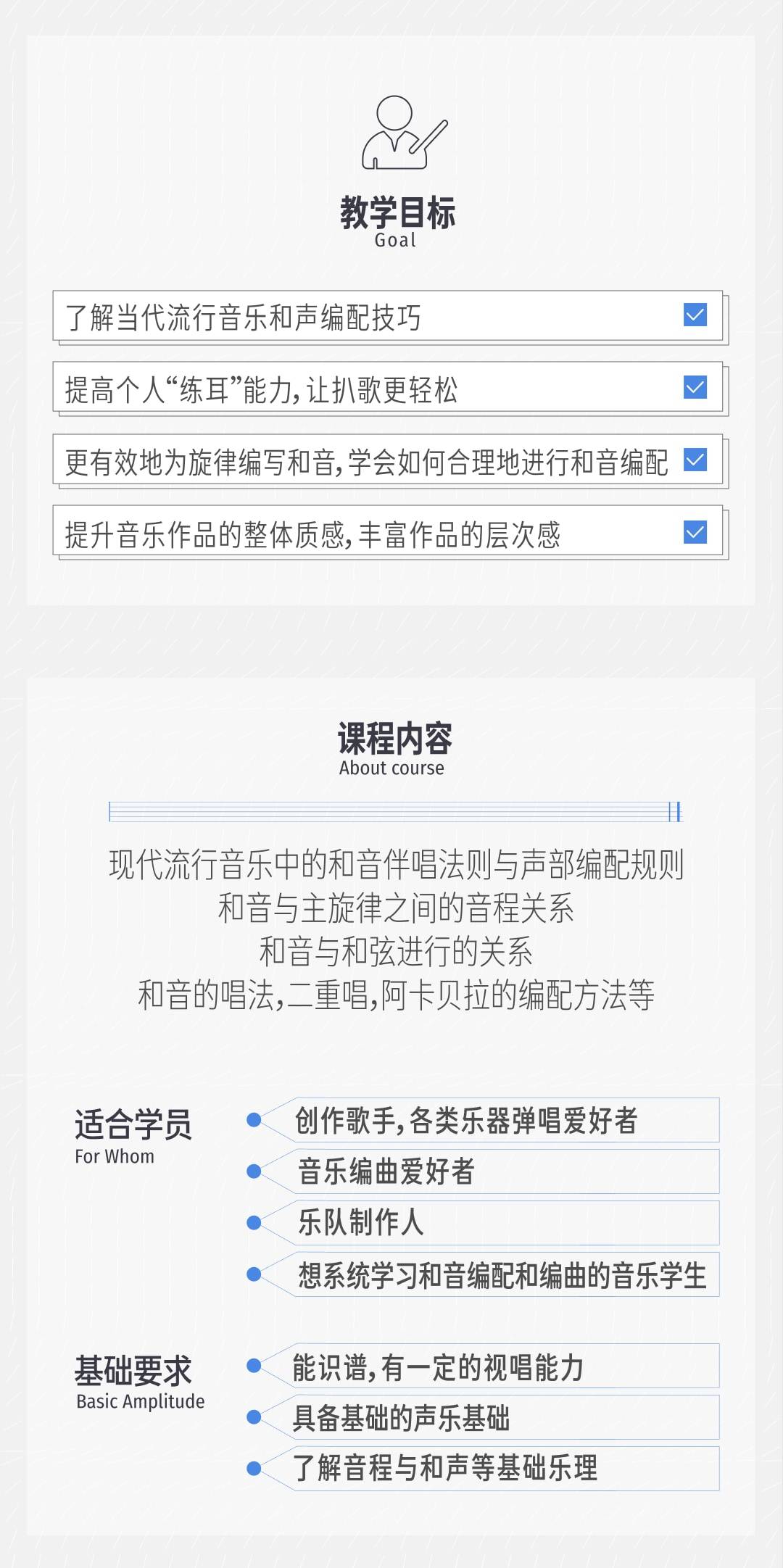 教学目标
Goal

了解当代流行音乐和声编配技巧 ☑

提高个人“练耳”能力,让扒歌更轻松 ☑

更有效地为旋律编写和音,学会如何合理地进行和音编配 ☑

提升音乐作品的整体质感,丰富作品的层次感 ☑

课程内容
About course

现代流行音乐中的和音伴唱法则与声部编配规则
和音与主旋律之间的音程关系
和音与和弦进行的关系
和音的唱法,二重唱,阿卡贝拉的编配方法等

适合学员
For Whom

• 创作歌手,各类乐器弹唱爱好者
• 音乐编曲爱好者
• 乐队制作人
• 想系统学习和音编配和编曲的音乐学生

基础要求
Basic Amplitude

• 能识谱,有一定的视唱能力
• 具备基础的声乐基础
• 了解音程与和声等基础乐理